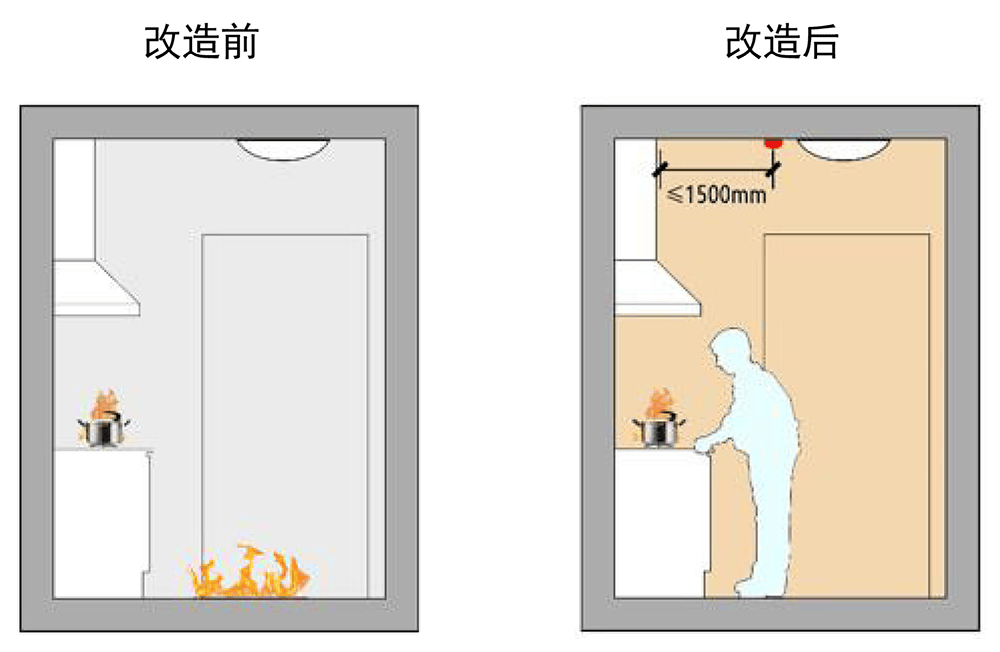 改造前

改造后

≤1500mm